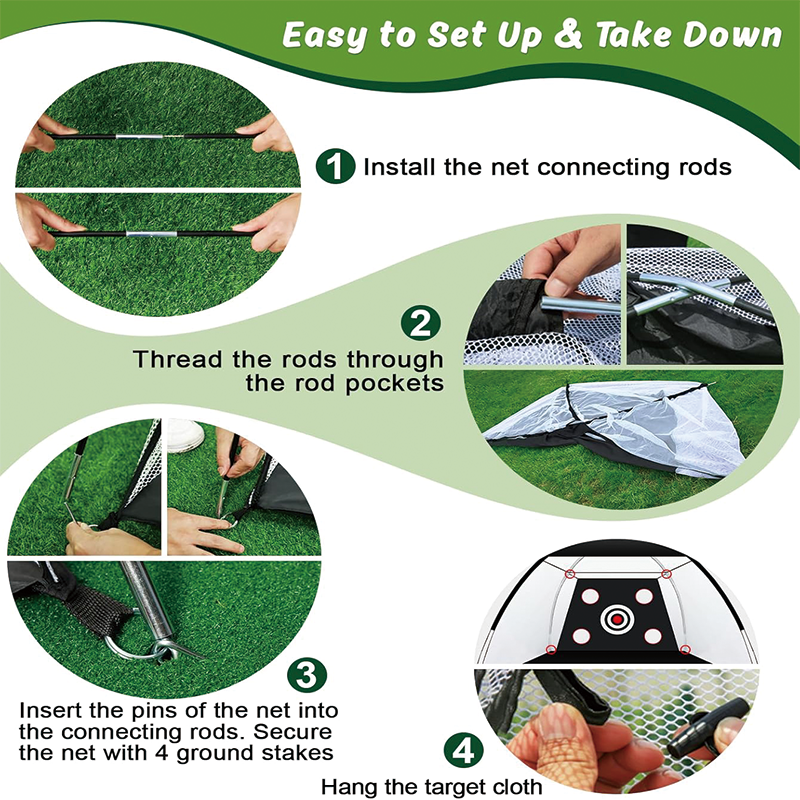 Easy to Set Up & Take Down

1 Install the net connecting rods

2 Thread the rods through the rod pockets

3 Insert the pins of the net into the connecting rods. Secure the net with 4 ground stakes

4 Hang the target cloth