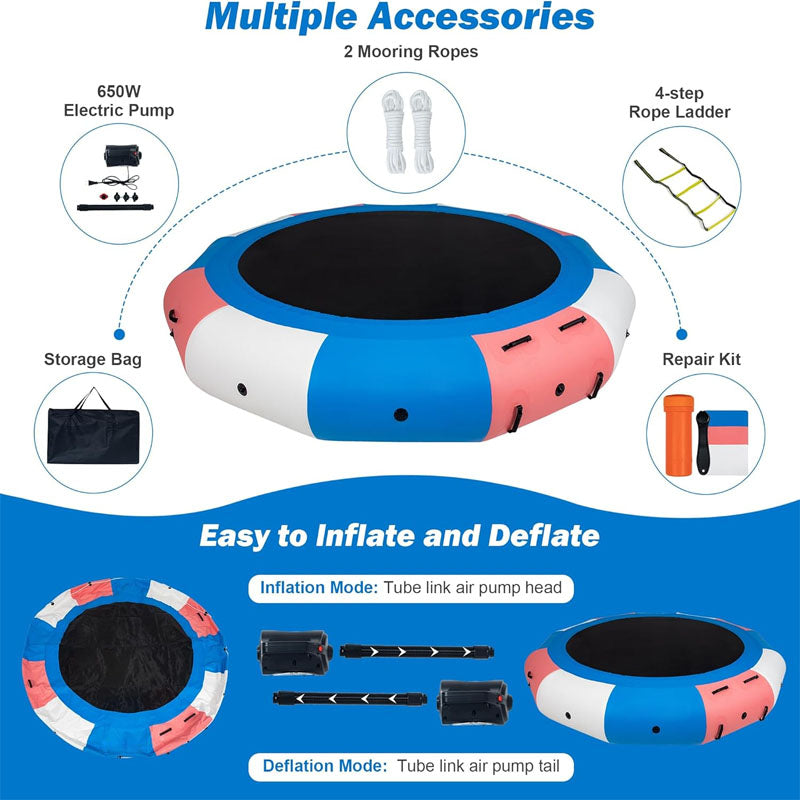 Multiple Accessories

2 Mooring Ropes

650W Electric Pump

4-step Rope Ladder

Storage Bag

Repair Kit

Easy to Inflate and Deflate

Inflation Mode: Tube link air pump head

Deflation Mode: Tube link air pump tail