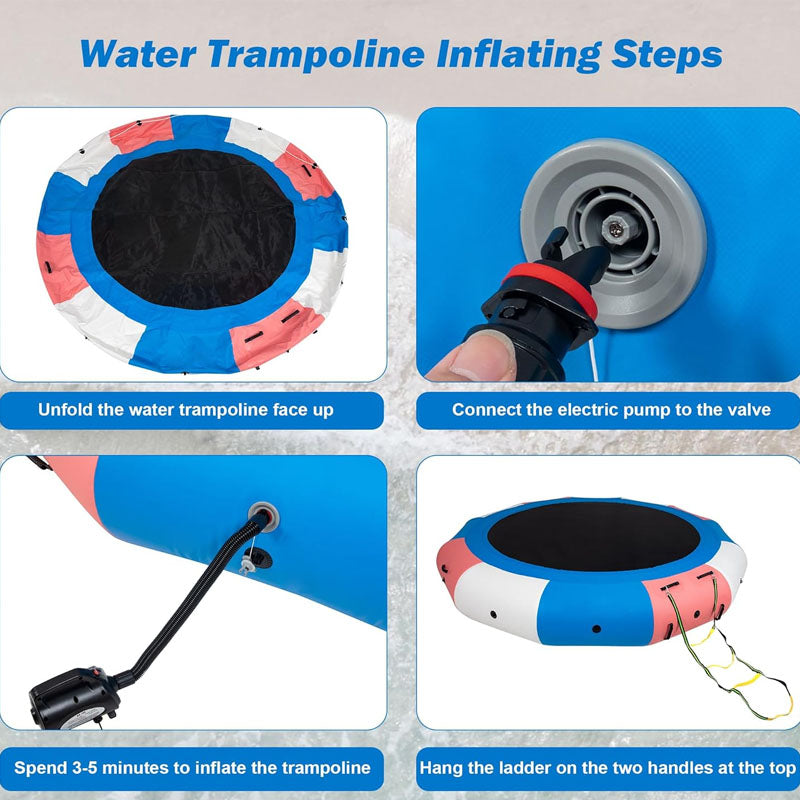 Water Trampoline Inflating Steps

Unfold the water trampoline face up

Connect the electric pump to the valve

Spend 3-5 minutes to inflate the trampoline

Hang the ladder on the two handles at the top