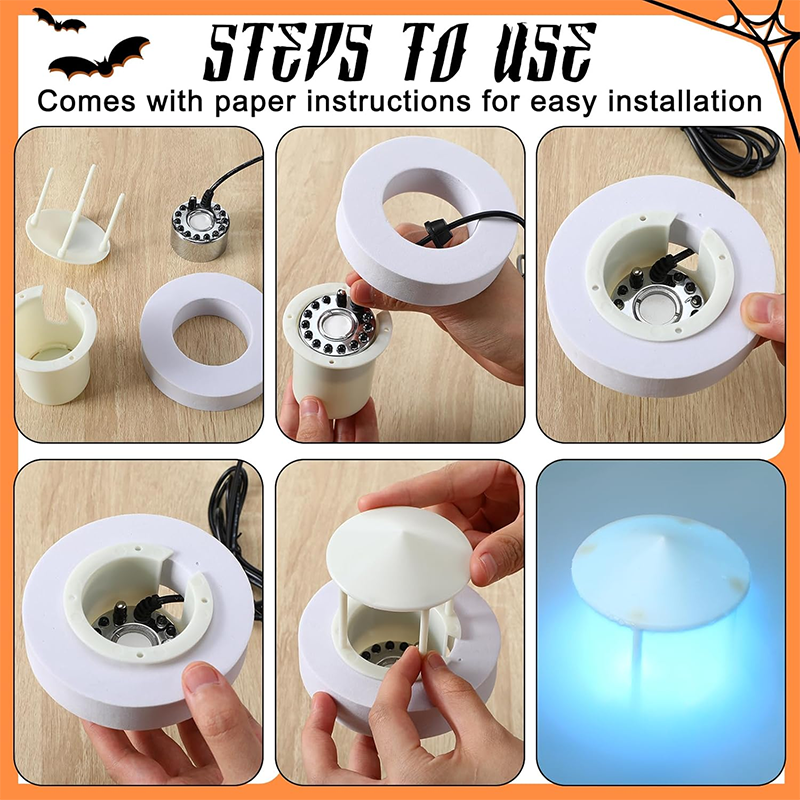 STEPS TO USE
Comes with paper instructions for easy installation