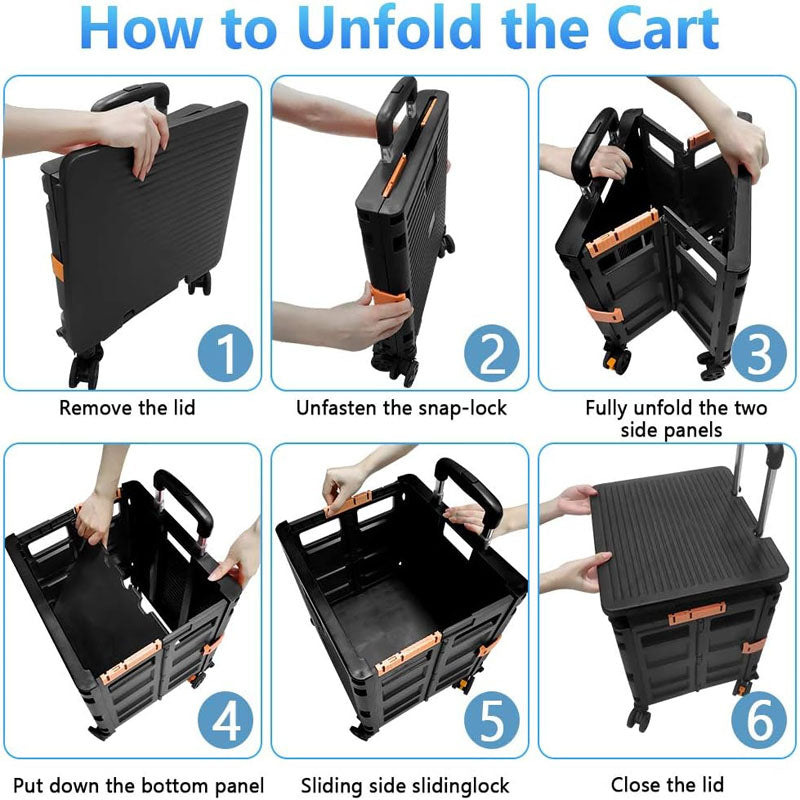 How to Unfold the Cart

1

Remove the lid

2

Unfasten the snap-lock

3

Fully unfold the two side panels

4

Put down the bottom panel

5

Sliding side slidinglock

6

Close the lid