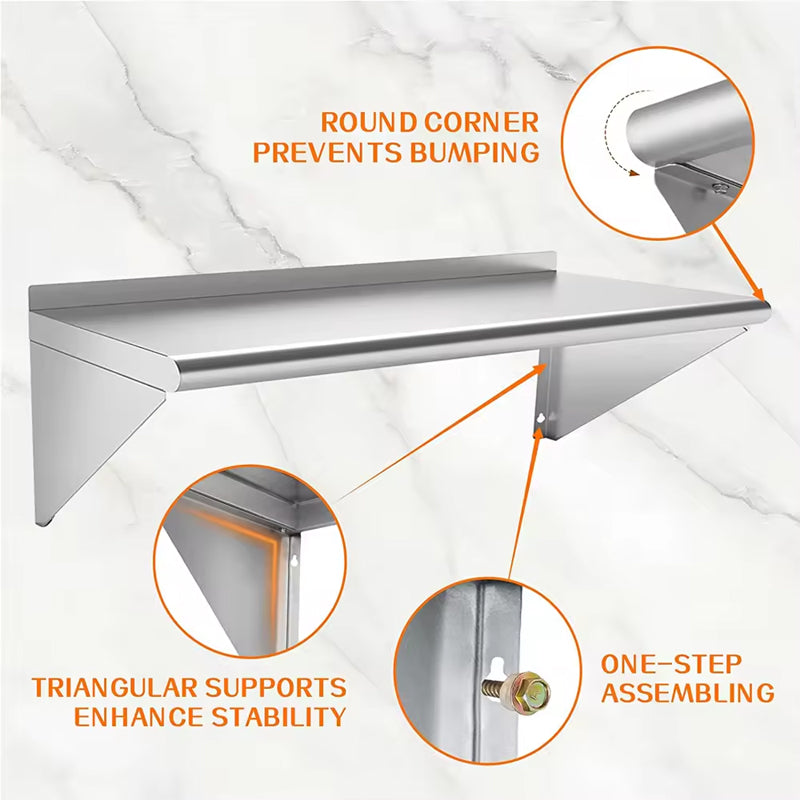 ROUND CORNER PREVENTS BUMPING

TRIANGULAR SUPPORTS ENHANCE STABILITY

ONE-STEP ASSEMBLING