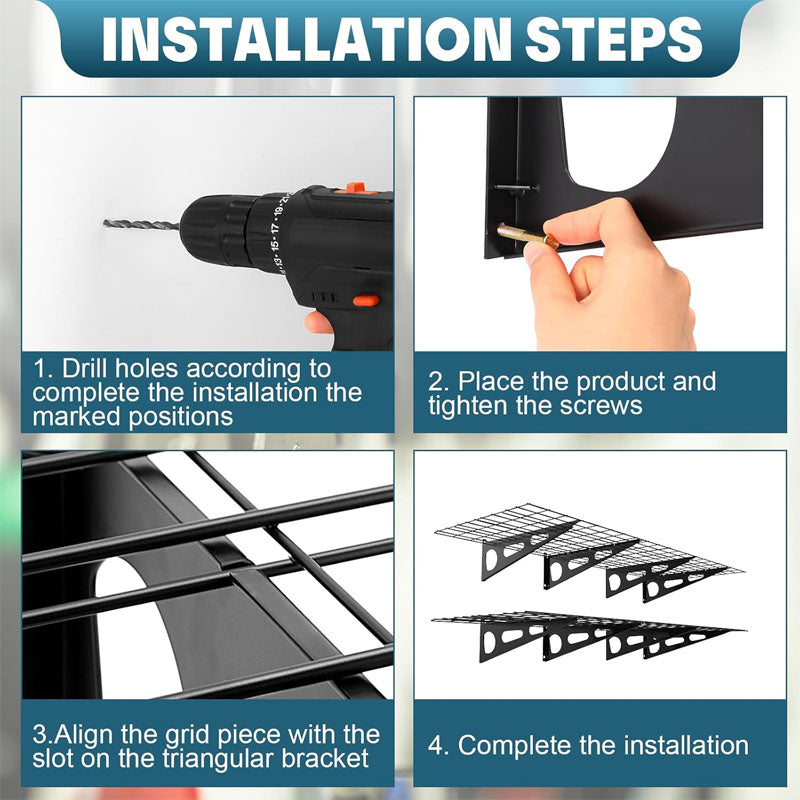 INSTALLATION STEPS

13 · 15 · 17 · 19 · 21

1. Drill holes according to complete the installation the marked positions

2. Place the product and tighten the screws

3.Align the grid piece with the slot on the triangular bracket

4. Complete the installation