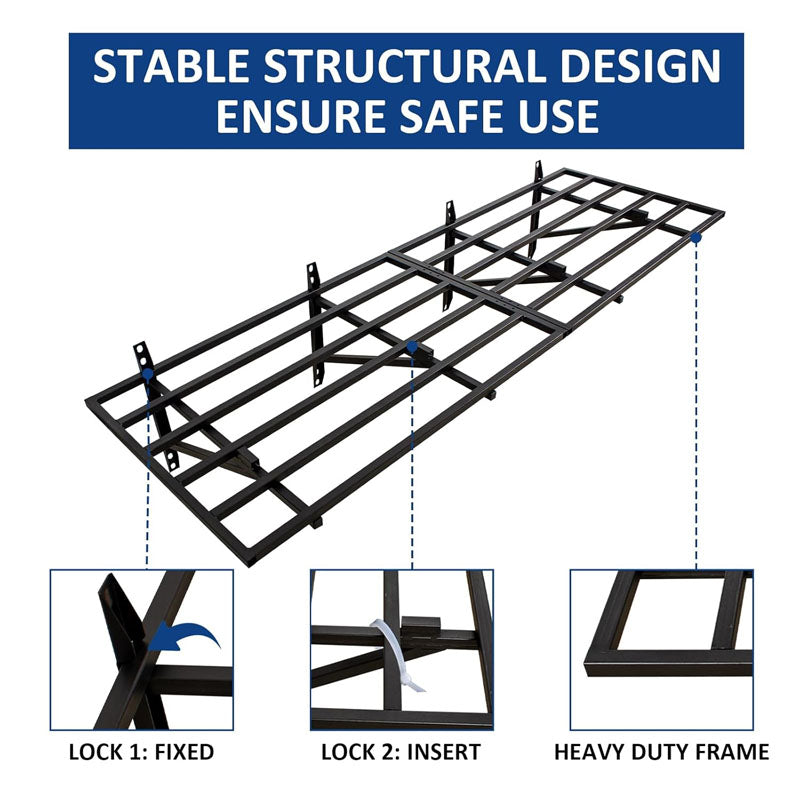 STABLE STRUCTURAL DESIGN
ENSURE SAFE USE

LOCK 1: FIXED

LOCK 2: INSERT

HEAVY DUTY FRAME