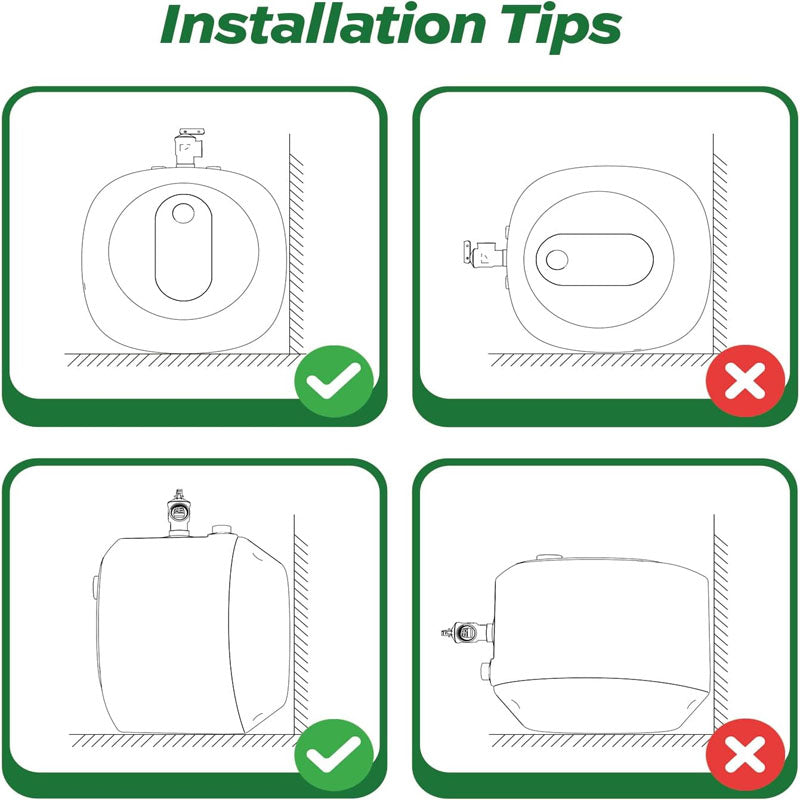 Installation Tips