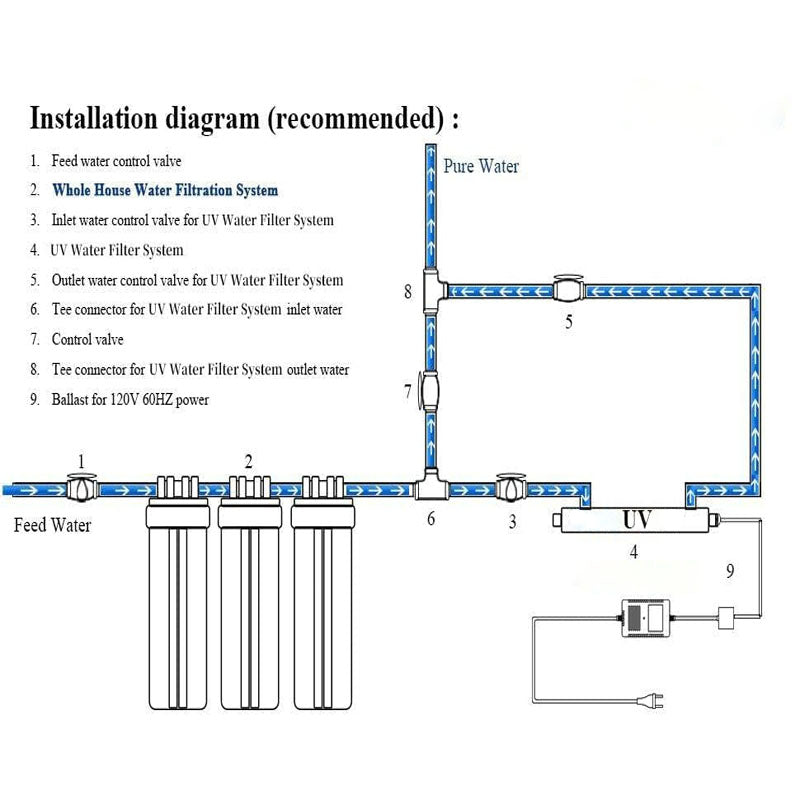 Installation diagram (recommended) :

1. Feed water control valve
2. Whole House Water Filtration System
3. Inlet water control valve for UV Water Filter System
4. UV Water Filter System
5. Outlet water control valve for UV Water Filter System
6. Tee connector for UV Water Filter System inlet water
7. Control valve
8. Tee connector for UV Water Filter System outlet water
9. Ballast for 120V 60HZ power

Pure Water
8
5
7
1
2
Feed Water
6
3
UV
4
9