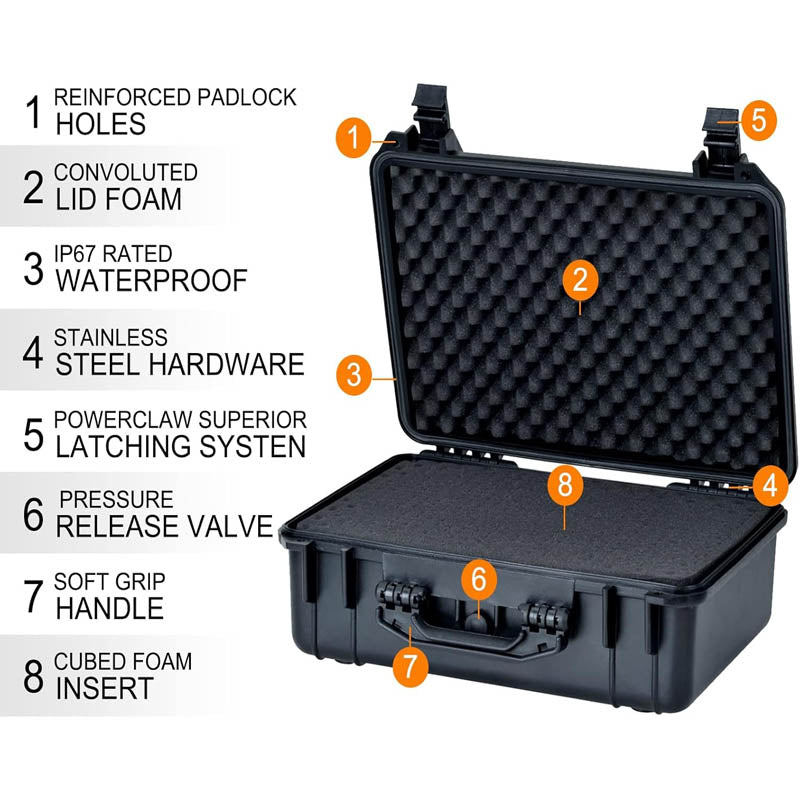 1 REINFORCED PADLOCK HOLES

2 CONVOLUTED LID FOAM

3 IP67 RATED WATERPROOF

4 STAINLESS STEEL HARDWARE

5 POWERCLAW SUPERIOR LATCHING SYSTEN

6 PRESSURE RELEASE VALVE

7 SOFT GRIP HANDLE

8 CUBED FOAM INSERT

1
5
2
3
8
4
6
7