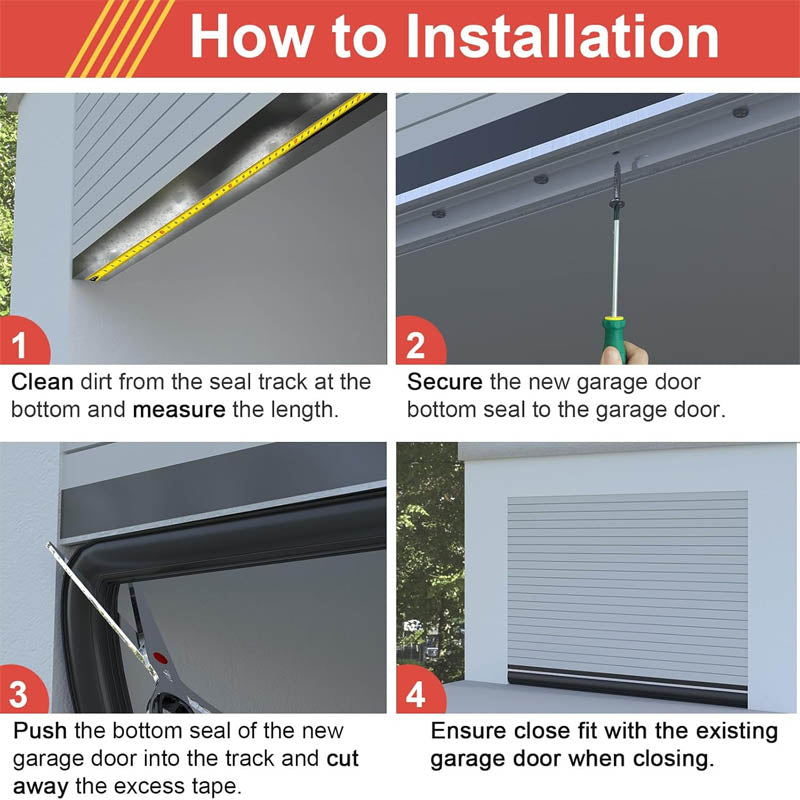 How to Installation

1

Clean dirt from the seal track at the bottom and measure the length.

2

Secure the new garage door bottom seal to the garage door.

3

Push the bottom seal of the new garage door into the track and cut away the excess tape.

4

Ensure close fit with the existing garage door when closing.