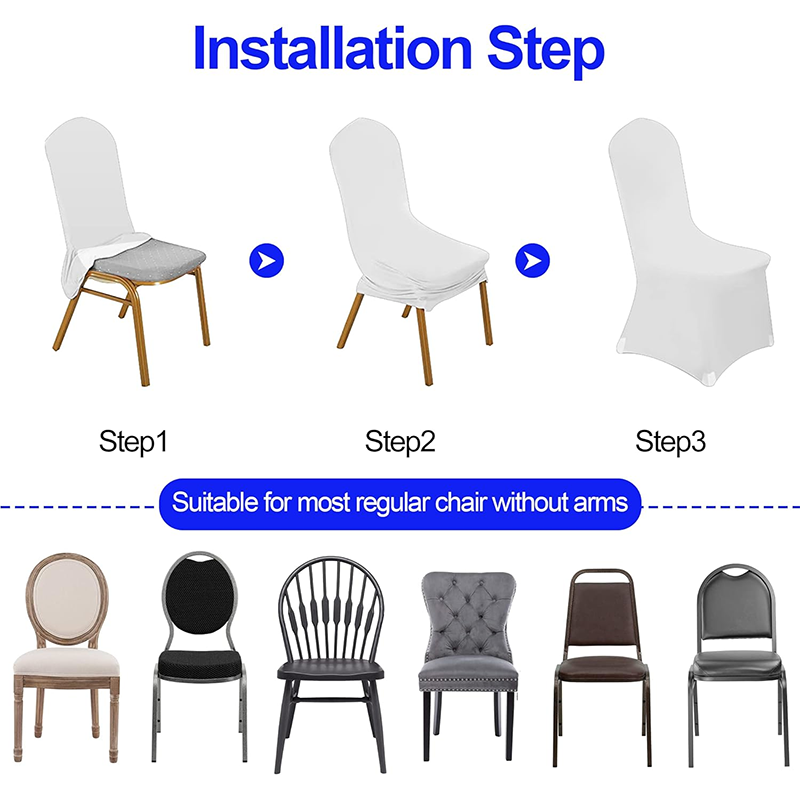 Installation Step

Step1

Step2

Step3

Suitable for most regular chair without arms