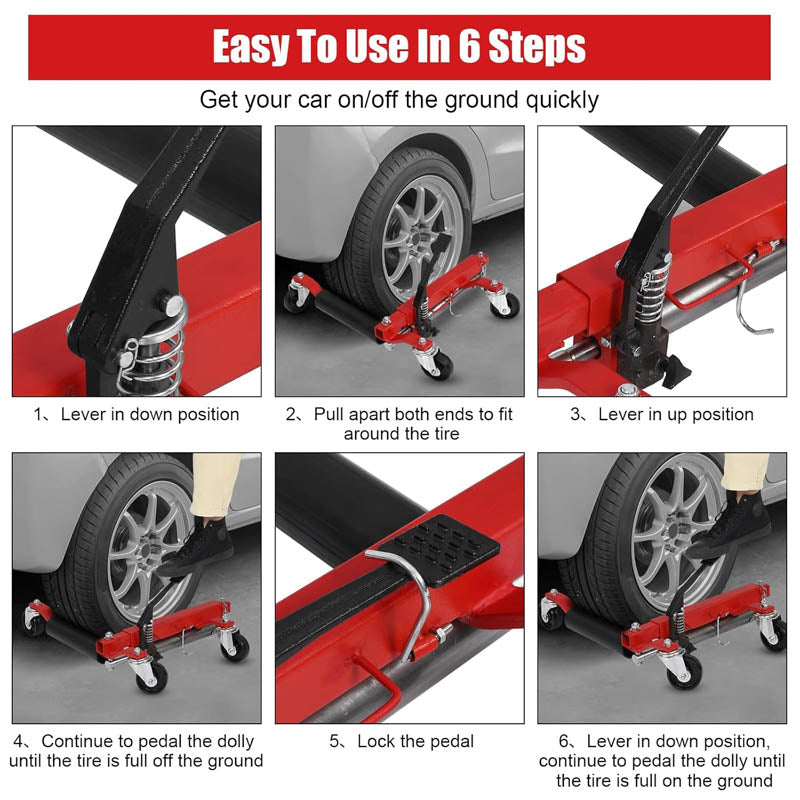 Easy To Use In 6 Steps

Get your car on/off the ground quickly

1、Lever in down position

2、Pull apart both ends to fit around the tire

3、Lever in up position

4、Continue to pedal the dolly until the tire is full off the ground

5、Lock the pedal

6、Lever in down position, continue to pedal the dolly until the tire is full on the ground