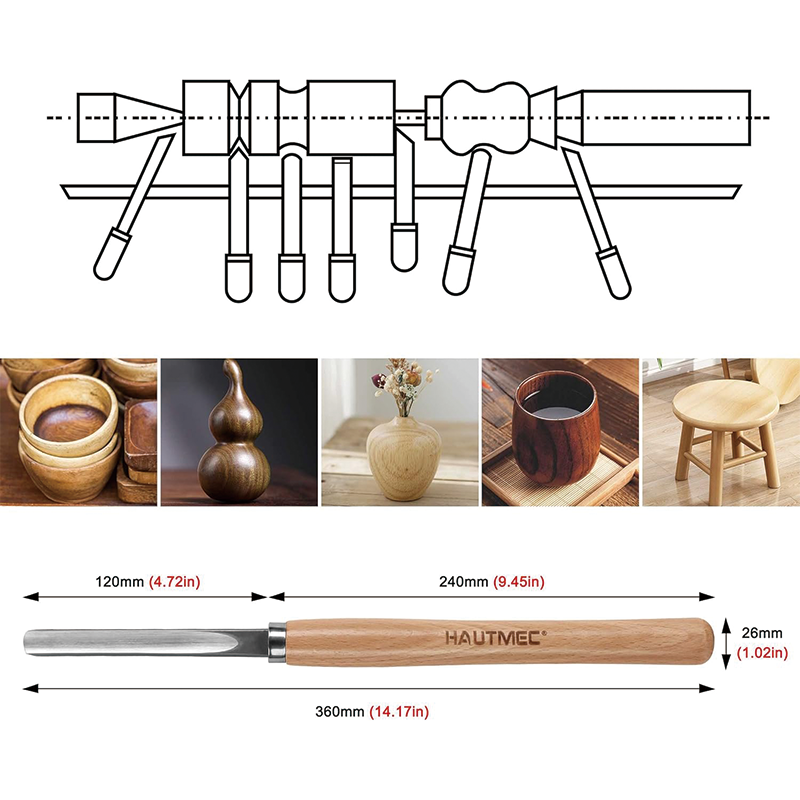 120mm (4.72in)

240mm (9.45in)

HAUTMEC®

26mm
(1.02in)

360mm (14.17in)