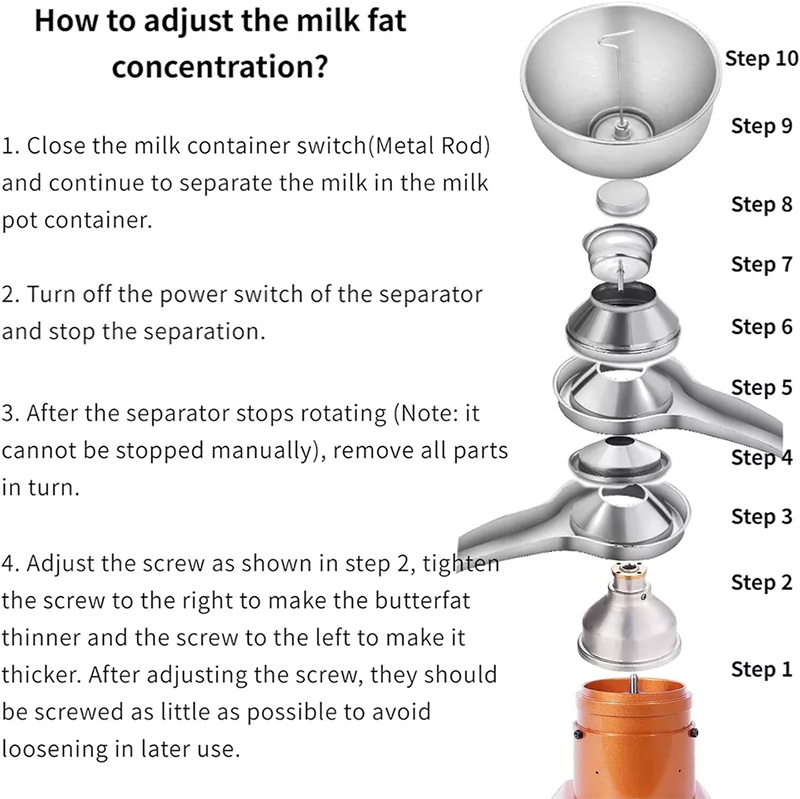 How to adjust the milk fat concentration?

1. Close the milk container switch(Metal Rod) and continue to separate the milk in the milk pot container.

2. Turn off the power switch of the separator and stop the separation.

3. After the separator stops rotating (Note: it cannot be stopped manually), remove all parts in turn.

4. Adjust the screw as shown in step 2, tighten the screw to the right to make the butterfat thinner and the screw to the left to make it thicker. After adjusting the screw, they should be screwed as little as possible to avoid loosening in later use.

Step 10
Step 9
Step 8
Step 7
Step 6
Step 5
Step 4
Step 3
Step 2
Step 1