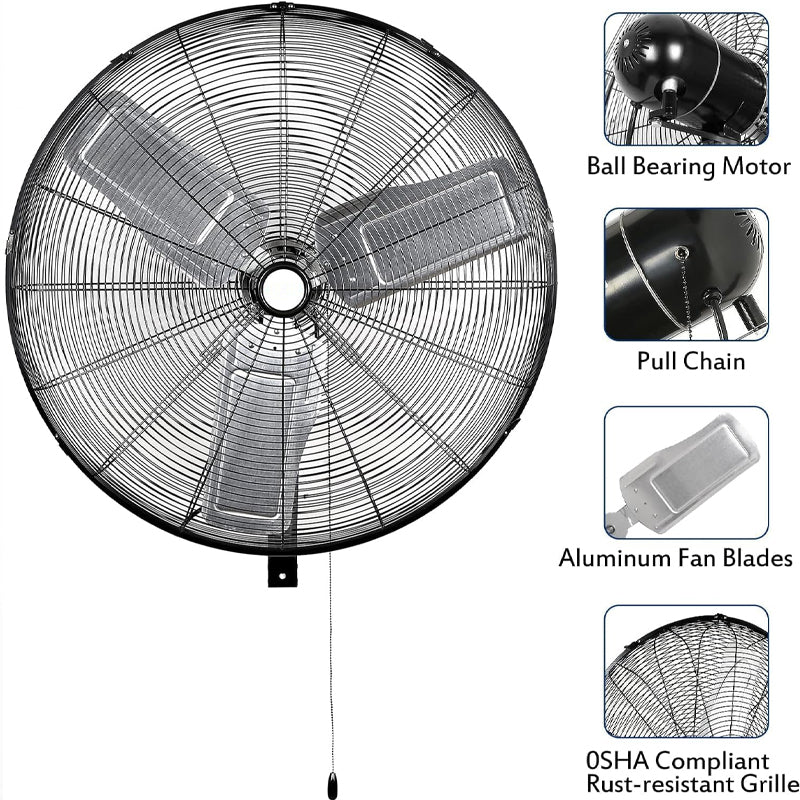 Ball Bearing Motor

Pull Chain

Aluminum Fan Blades

0SHA Compliant Rust-resistant Grille