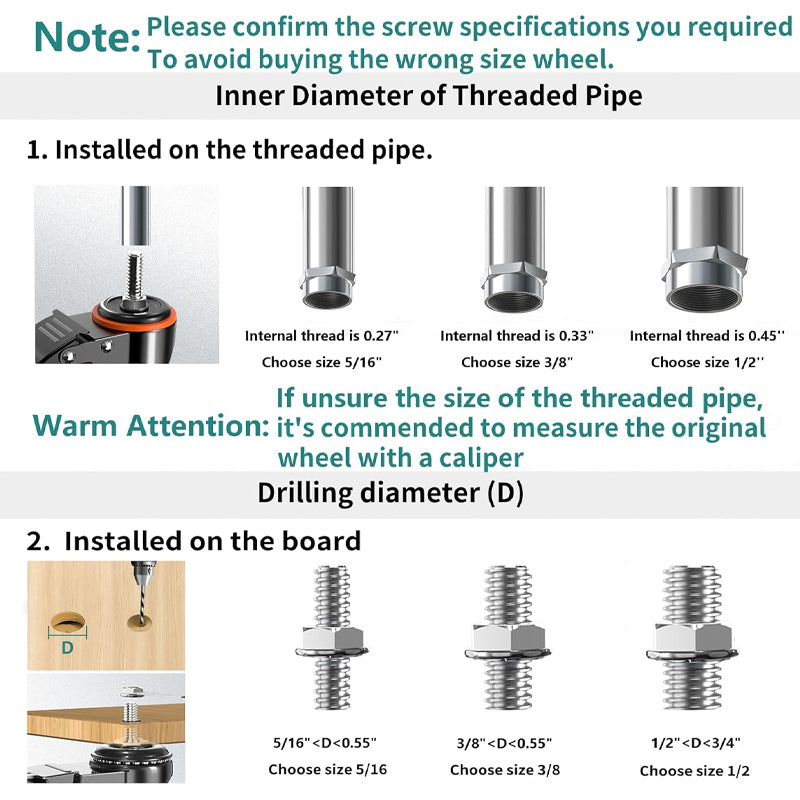 Note: Please confirm the screw specifications you required To avoid buying the wrong size wheel.

Inner Diameter of Threaded Pipe

1. Installed on the threaded pipe.

Internal thread is 0.27"
Choose size 5/16"

Internal thread is 0.33"
Choose size 3/8"

Internal thread is 0.45''
Choose size 1/2''

Warm Attention: If unsure the size of the threaded pipe, it's commended to measure the original wheel with a caliper

Drilling diameter (D)

2. Installed on the board

D

5/16"<D<0.55"
Choose size 5/16

3/8"<D<0.55"
Choose size 3/8

1/2"<D<3/4"
Choose size 1/2