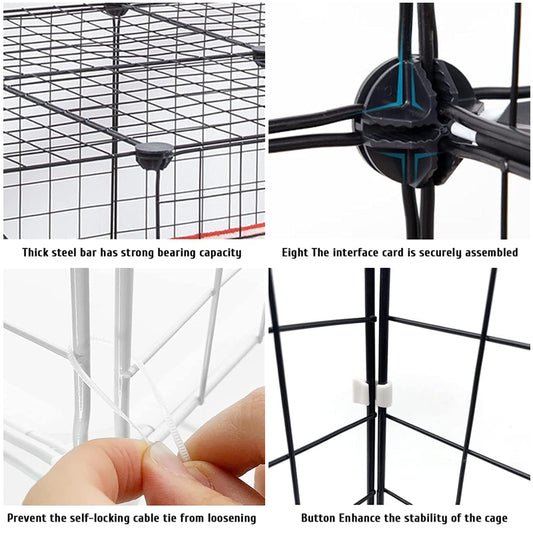 Thick steel bar has strong bearing capacity

Eight The interface card is securely assembled

Prevent the self-locking cable tie from loosening

Button Enhance the stability of the cage