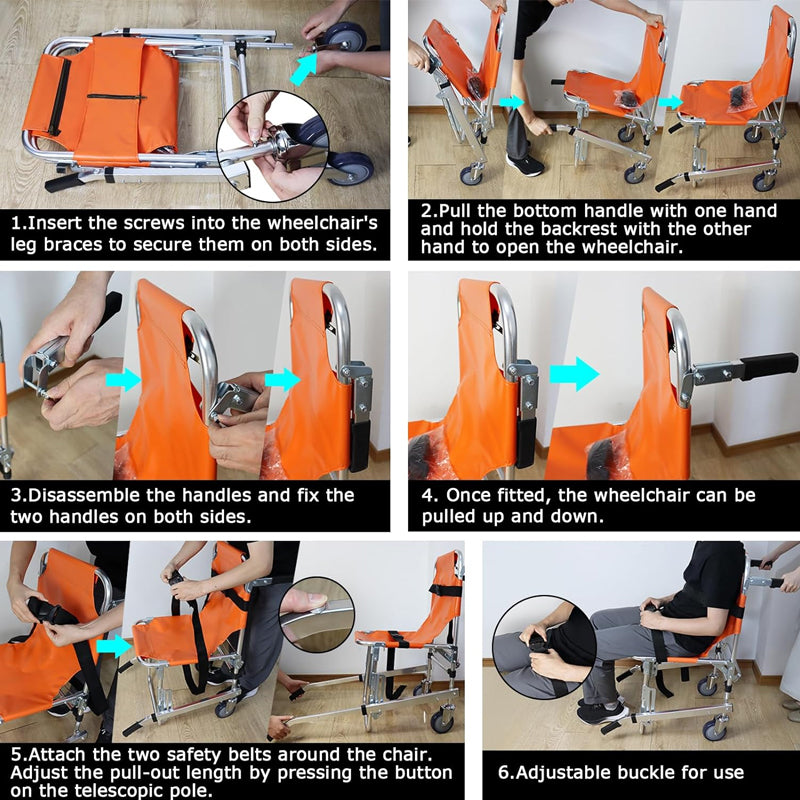 1.Insert the screws into the wheelchair's leg braces to secure them on both sides.

2.Pull the bottom handle with one hand and hold the backrest with the other hand to open the wheelchair.

3.Disassemble the handles and fix the two handles on both sides.

4. Once fitted, the wheelchair can be pulled up and down.

5.Attach the two safety belts around the chair. Adjust the pull-out length by pressing the button on the telescopic pole.

6.Adjustable buckle for use