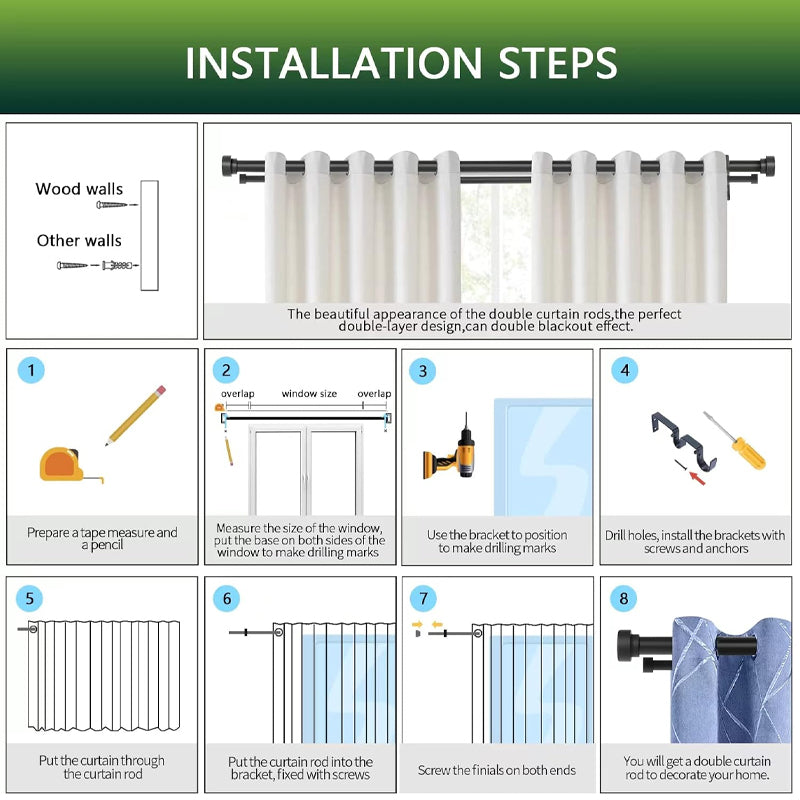 INSTALLATION STEPS

Wood walls

Other walls

The beautiful appearance of the double curtain rods,the perfect double-layer design,can double blackout effect.

1

Prepare a tape measure and a pencil

2

overlap window size overlap

Measure the size of the window, put the base on both sides of the window to make drilling marks

3

Use the bracket to position to make drilling marks

4

Drill holes, install the brackets with screws and anchors

5

Put the curtain through the curtain rod

6

Put the curtain rod into the bracket, fixed with screws

7

Screw the finials on both ends

8

You will get a double curtain rod to decorate your home.