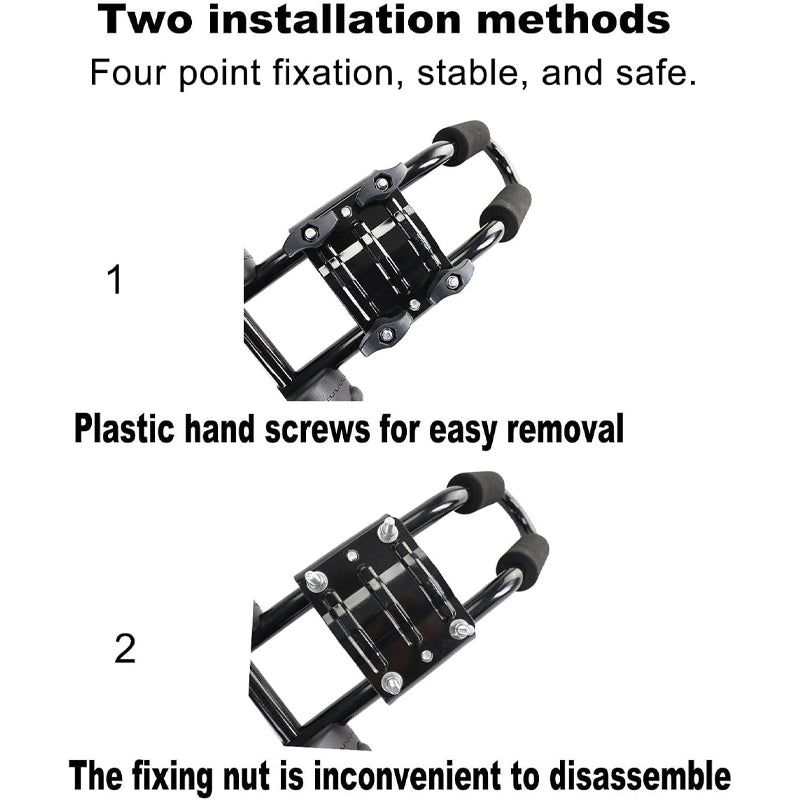 Two installation methods

Four point fixation, stable, and safe.

1

Plastic hand screws for easy removal

2

The fixing nut is inconvenient to disassemble