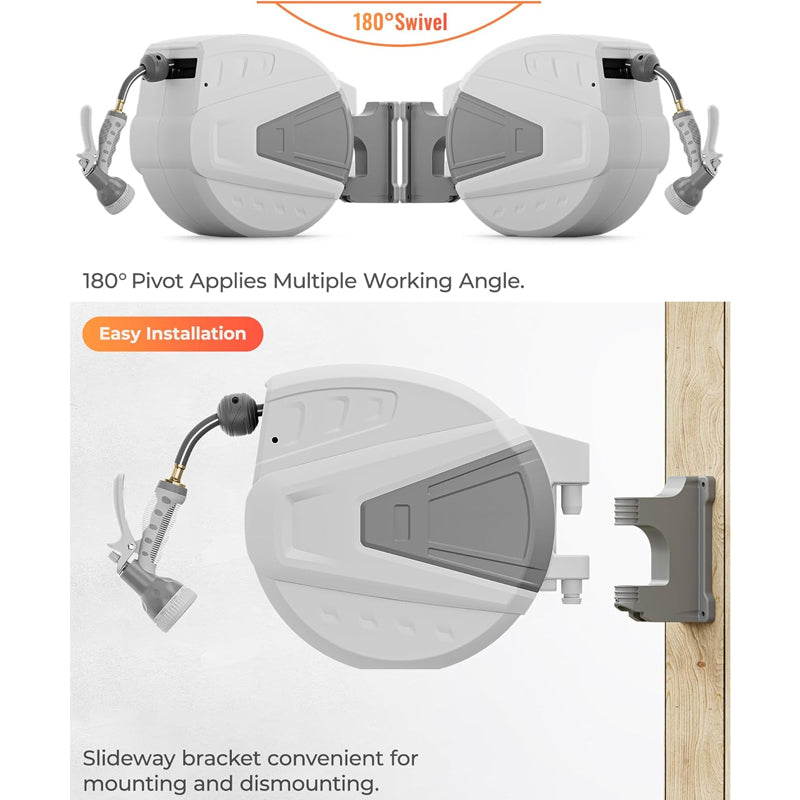 180°Swivel

180° Pivot Applies Multiple Working Angle.

Easy Installation

Slideway bracket convenient for mounting and dismounting.