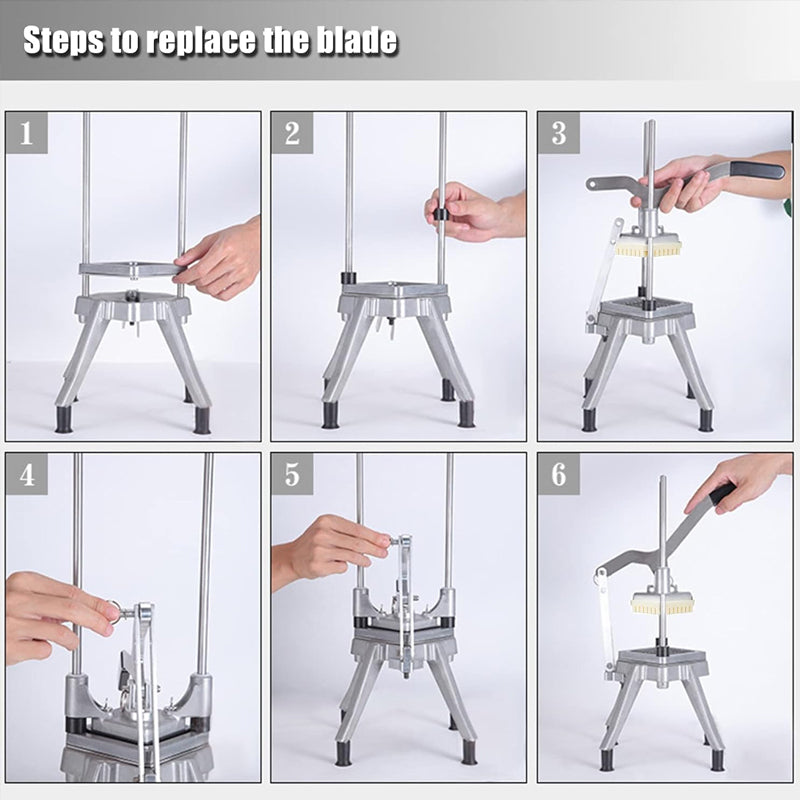 Steps to replace the blade

1

2

3

4

5

6