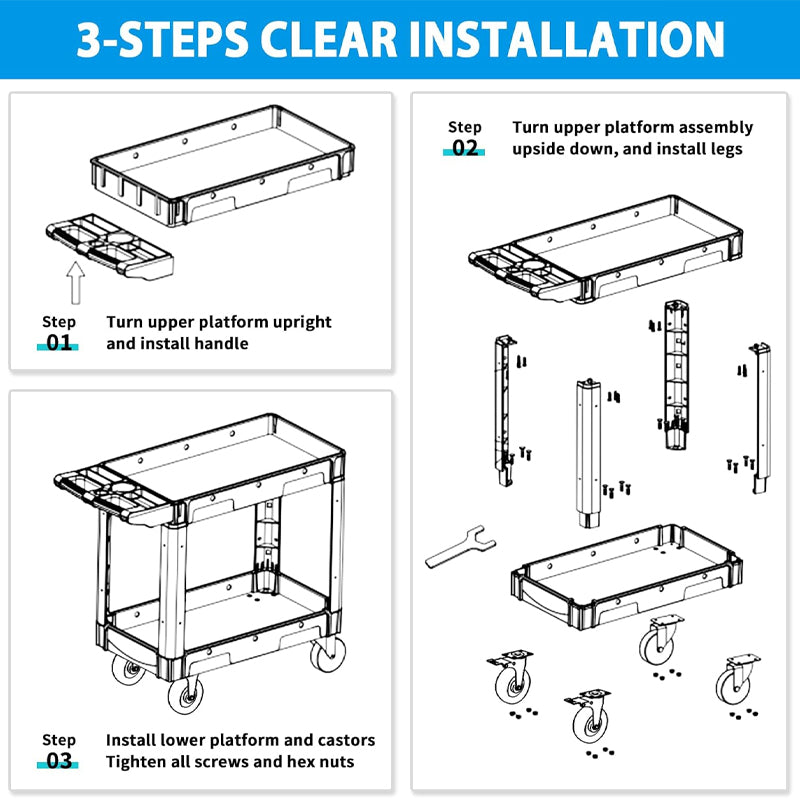 3-STEPS CLEAR INSTALLATION

Step 01 Turn upper platform upright and install handle

Step 02 Turn upper platform assembly upside down, and install legs

Step 03 Install lower platform and castors Tighten all screws and hex nuts