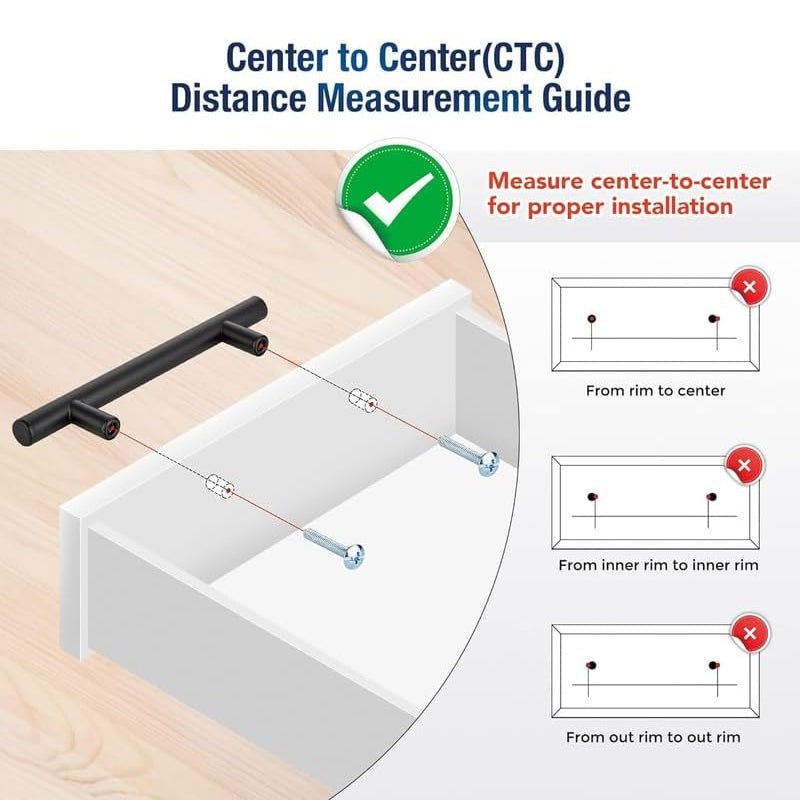 Center to Center(CTC)
Distance Measurement Guide

Measure center-to-center for proper installation

From rim to center

From inner rim to inner rim

From out rim to out rim