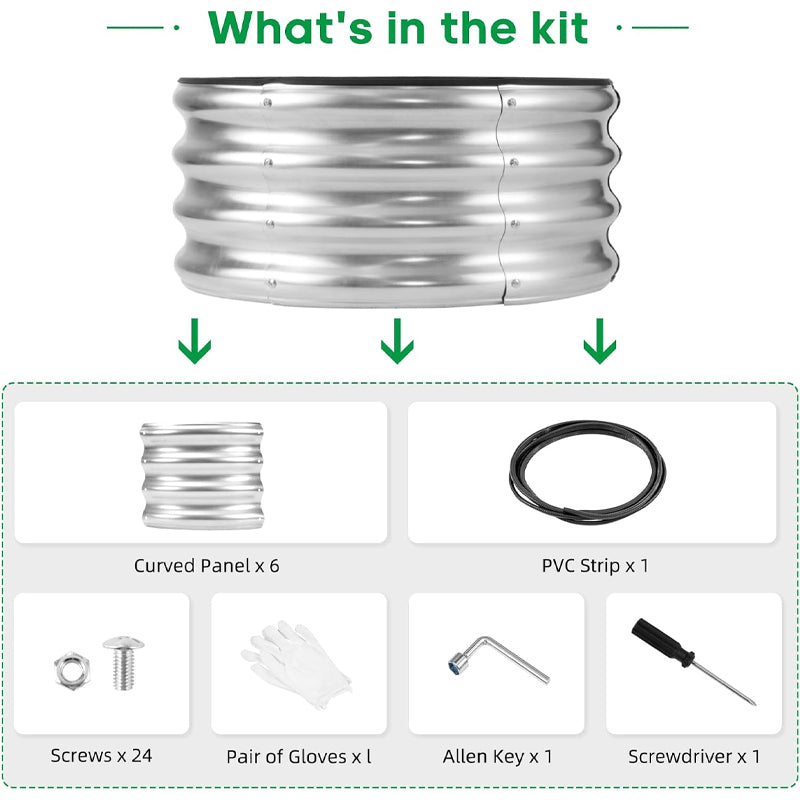 What's in the kit

Curved Panel x 6

PVC Strip x 1

Screws x 24

Pair of Gloves x l

Allen Key x 1

Screwdriver x 1