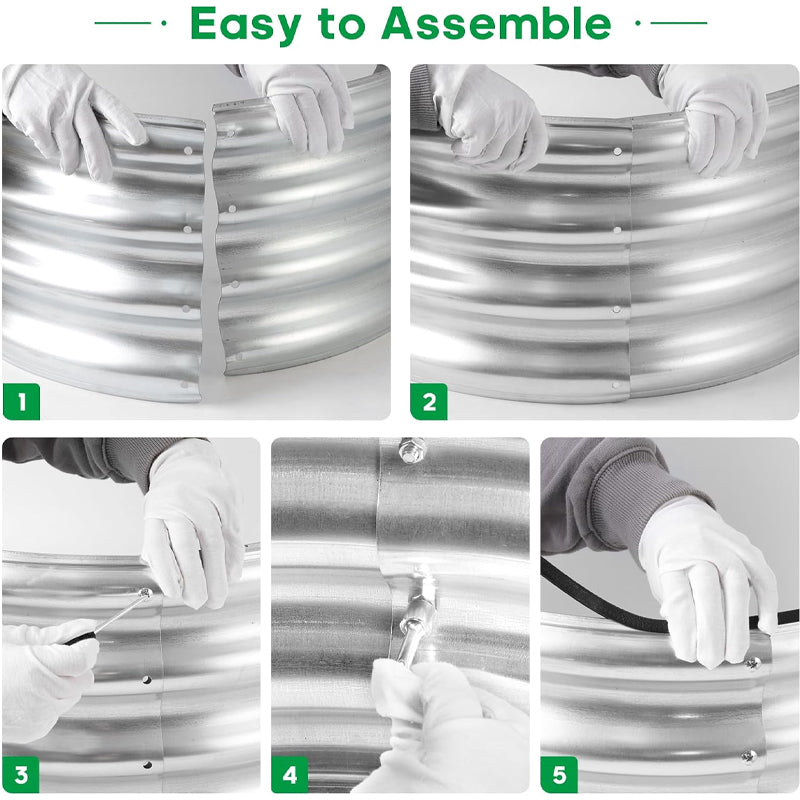 Easy to Assemble

1

2

3

4

5