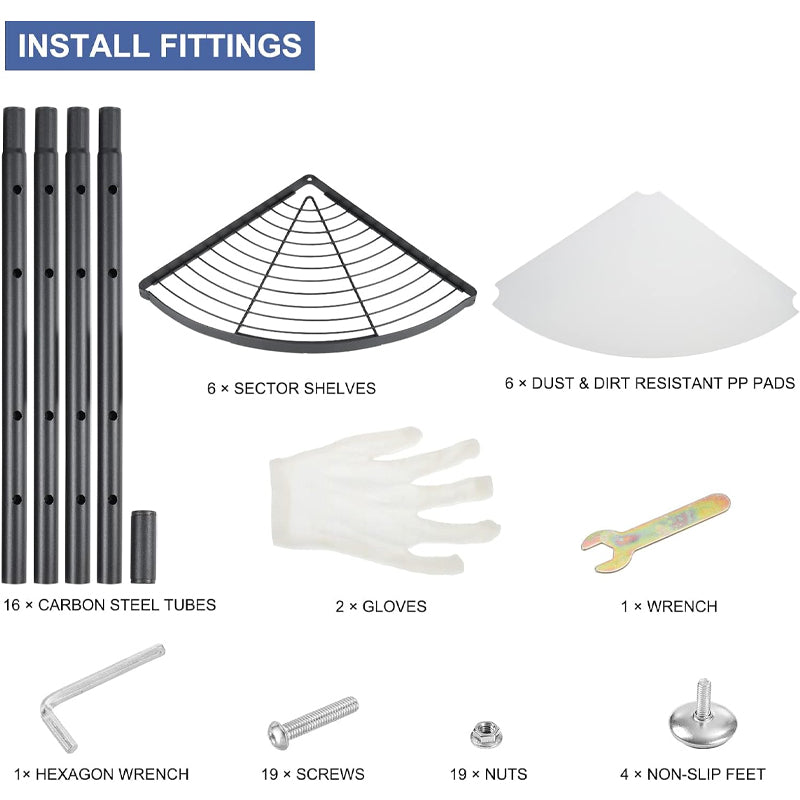 INSTALL FITTINGS

6 × SECTOR SHELVES

6 × DUST & DIRT RESISTANT PP PADS

16 × CARBON STEEL TUBES

2 × GLOVES

1 × WRENCH

1× HEXAGON WRENCH

19 × SCREWS

19 × NUTS

4 × NON-SLIP FEET