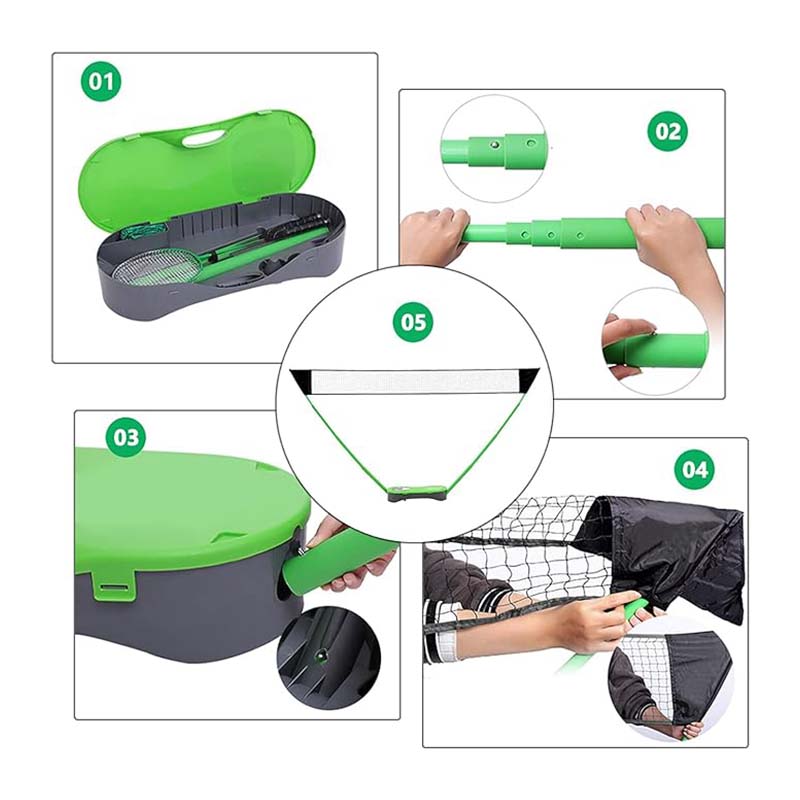 01

02

05

03

04