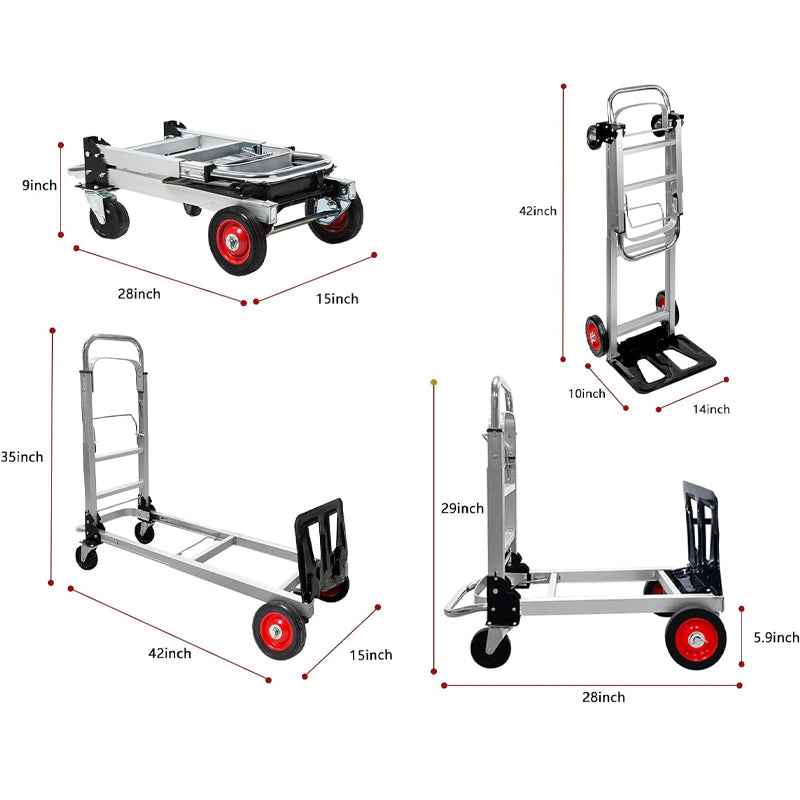 9inch
28inch
15inch
42inch
10inch
14inch
35inch
42inch
15inch
29inch
5.9inch
28inch