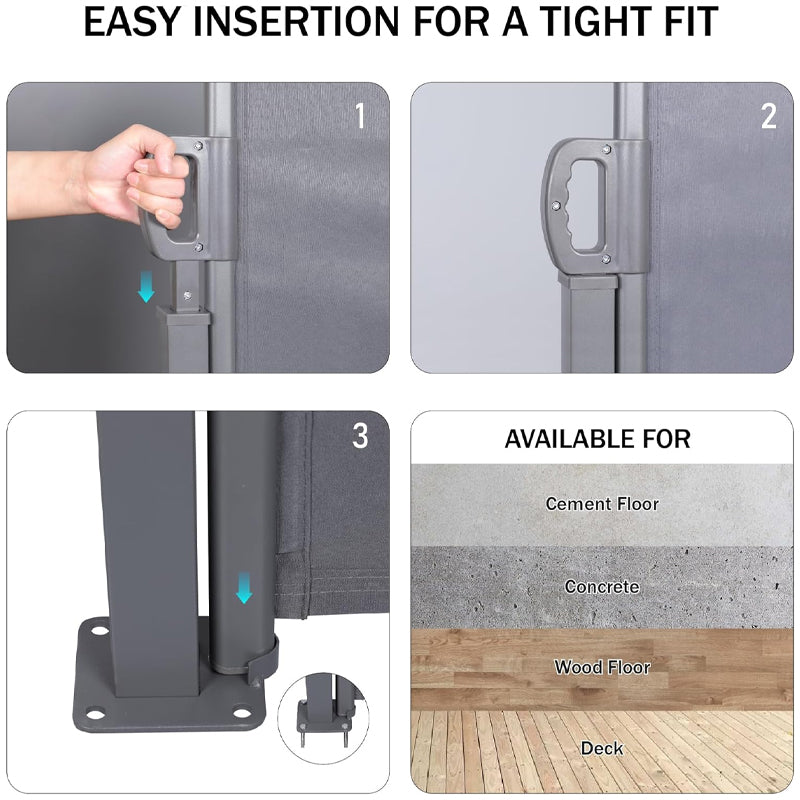 EASY INSERTION FOR A TIGHT FIT

1

2

3

AVAILABLE FOR

Cement Floor

Concrete

Wood Floor

Deck