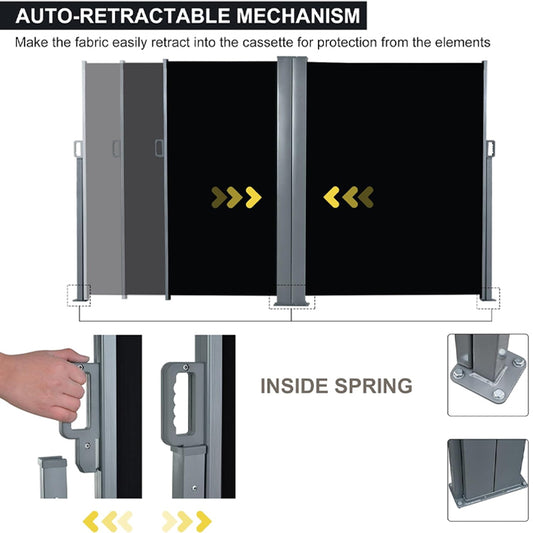 AUTO-RETRACTABLE MECHANISM

Make the fabric easily retract into the cassette for protection from the elements

INSIDE SPRING