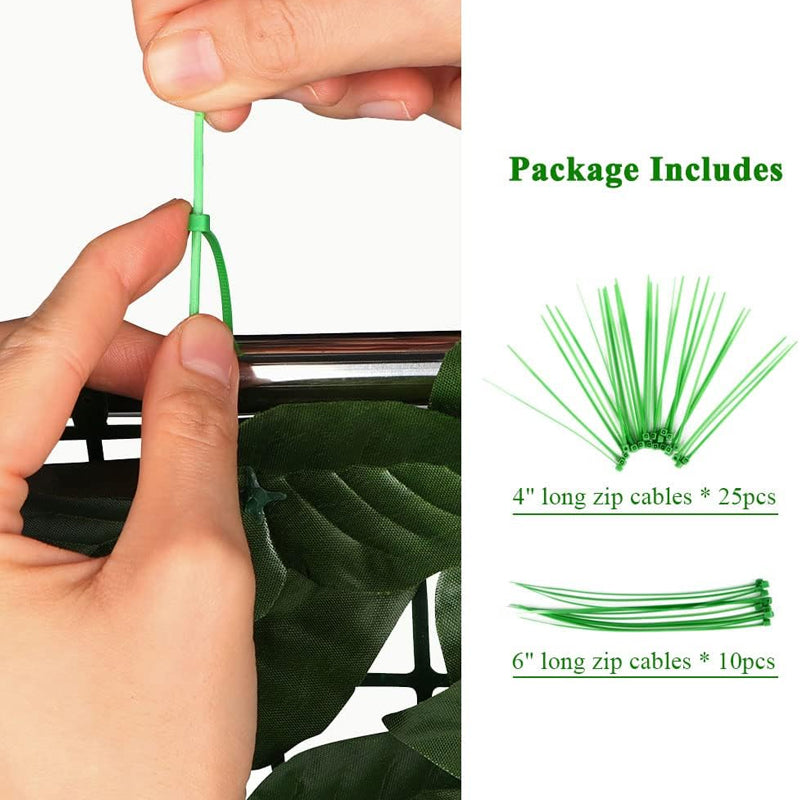 Package Includes

4" long zip cables * 25pcs

6" long zip cables * 10pcs