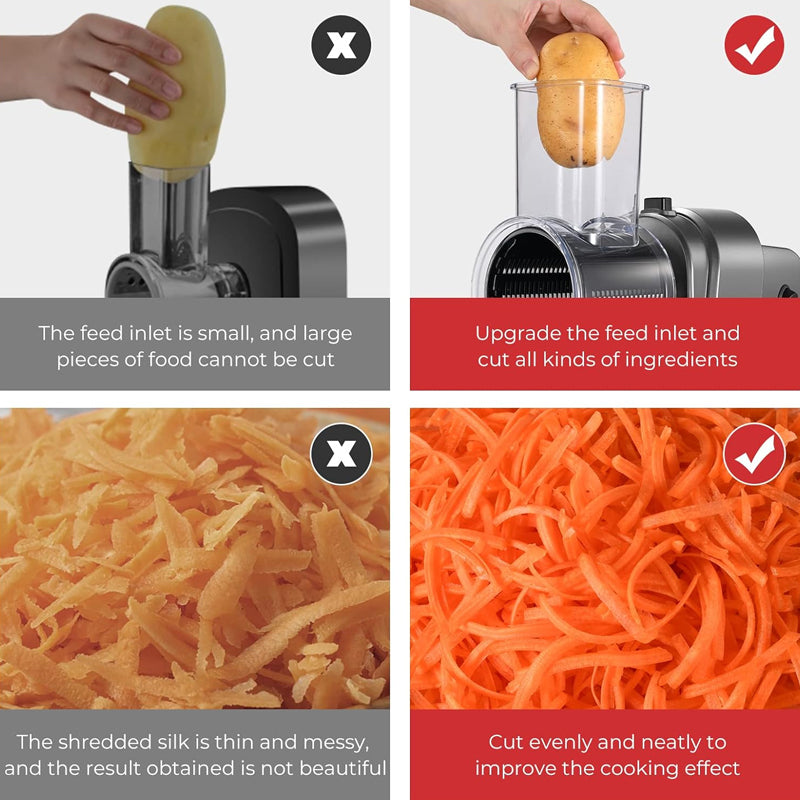 The feed inlet is small, and large pieces of food cannot be cut

Upgrade the feed inlet and cut all kinds of ingredients

The shredded silk is thin and messy, and the result obtained is not beautiful

Cut evenly and neatly to improve the cooking effect