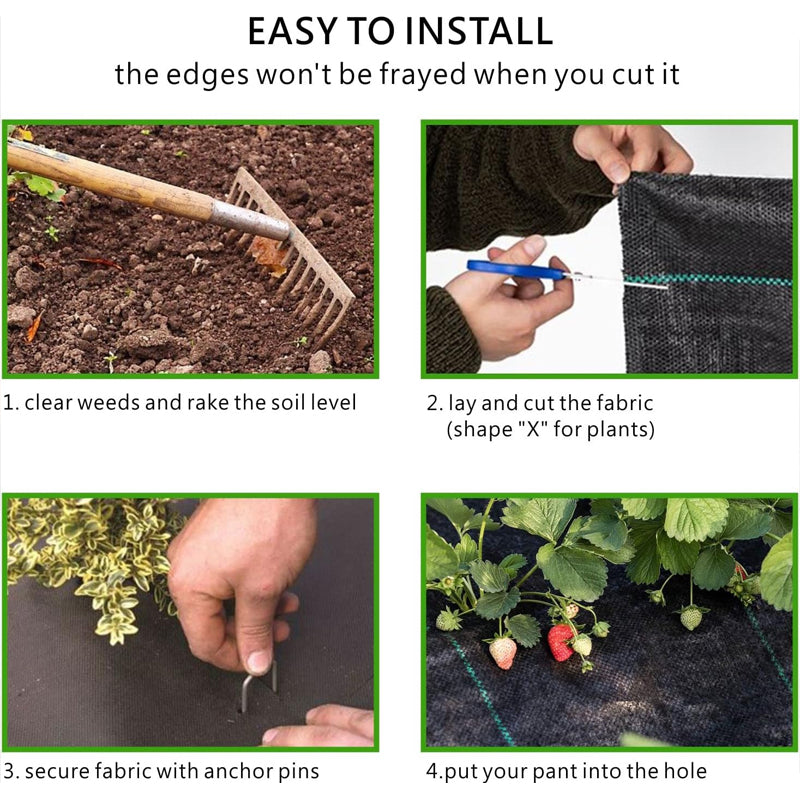 EASY TO INSTALL
the edges won't be frayed when you cut it

1. clear weeds and rake the soil level

2. lay and cut the fabric (shape "X" for plants)

3. secure fabric with anchor pins

4.put your pant into the hole