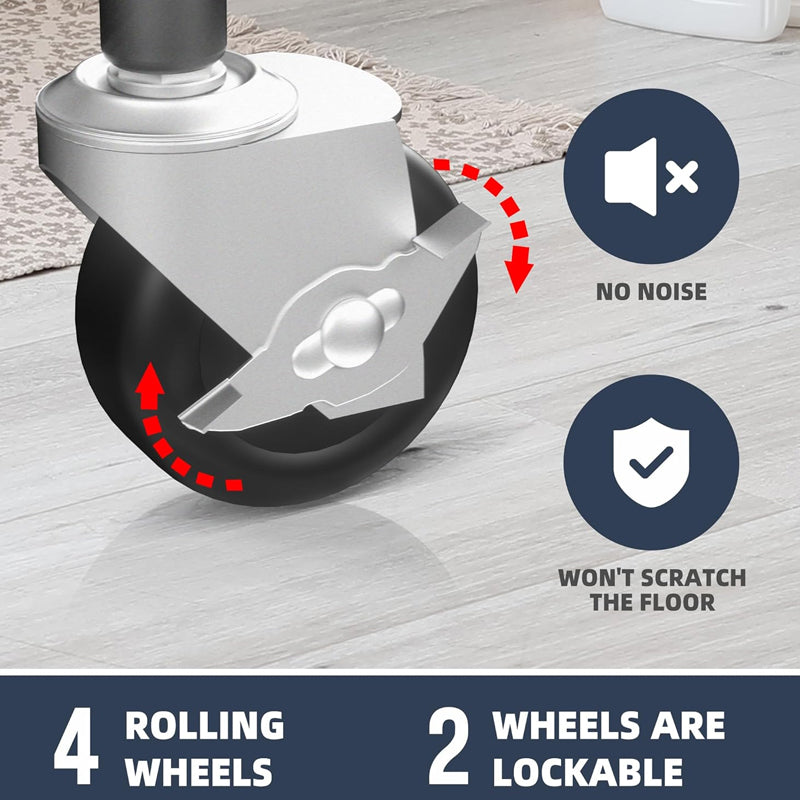 NO NOISE

WON'T SCRATCH THE FLOOR

4 ROLLING WHEELS

2 WHEELS ARE LOCKABLE