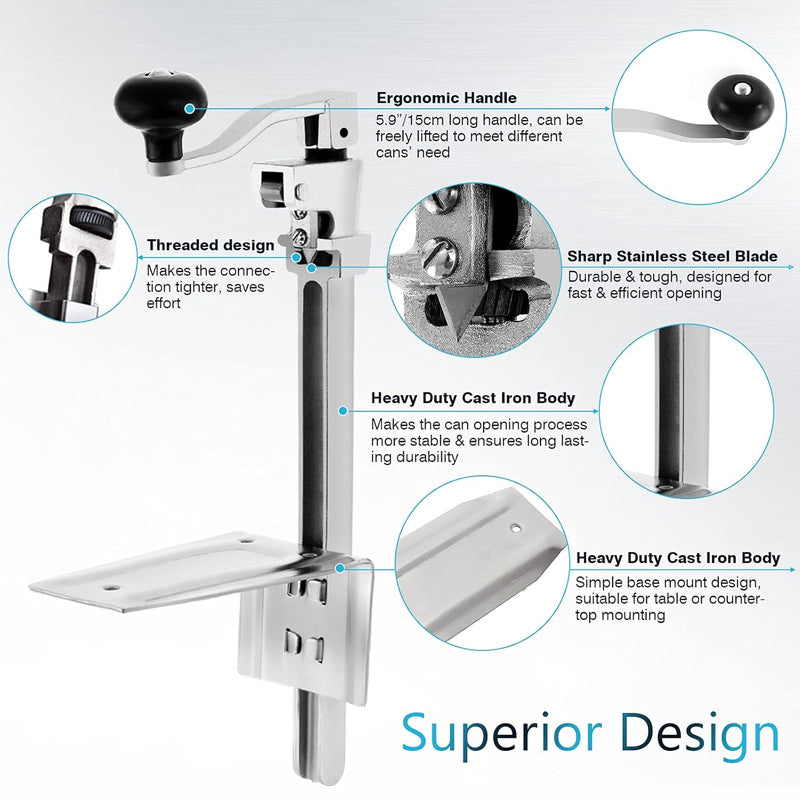 Ergonomic Handle
5.9"/15cm long handle, can be freely lifted to meet different cans' need

Threaded design
Makes the connection tighter, saves effort

Sharp Stainless Steel Blade
Durable & tough, designed for fast & efficient opening

Heavy Duty Cast Iron Body
Makes the can opening process more stable & ensures long lasting durability

Heavy Duty Cast Iron Body
Simple base mount design, suitable for table or countertop mounting

Superior Design