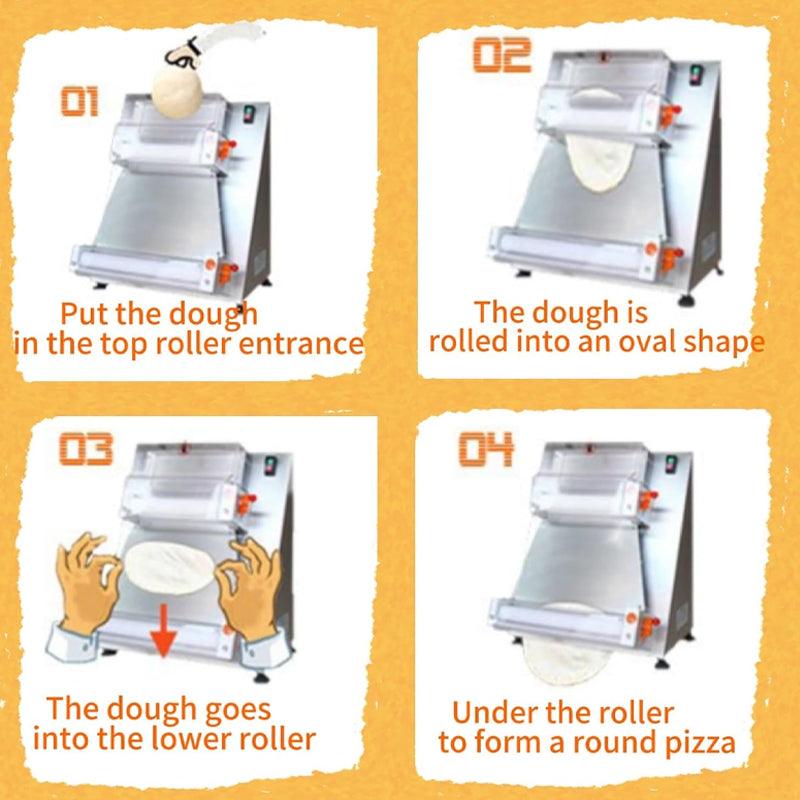 01

Put the dough in the top roller entrance

02

The dough is rolled into an oval shape

03

The dough goes into the lower roller

04

Under the roller to form a round pizza