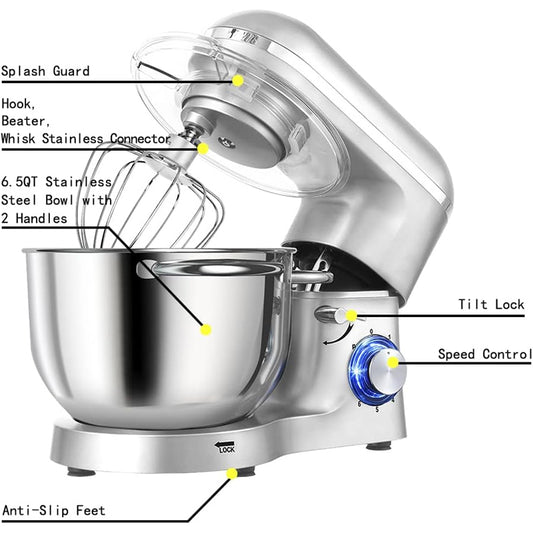 Splash Guard

Hook,
Beater,
Whisk Stainless Connector

6.5QT Stainless
Steel Bowl with
2 Handles

Tilt Lock

Speed Control

0
1
4
5
6

LOCK

Anti-Slip Feet