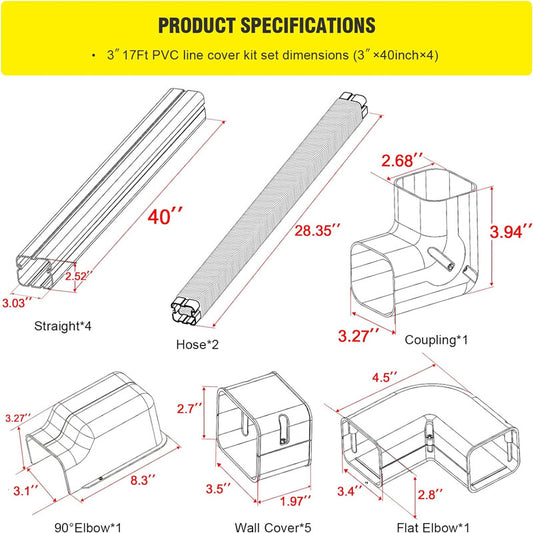 PRODUCT SPECIFICATIONS

• 3″ 17Ft PVC line cover kit set dimensions (3″×40inch×4)

40′′

2.52′′

3.03′′

Straight*4

28.35′′

Hose*2

2.68′′

3.94′′

3.27′′

Coupling*1

3.27′′

3.1′′

8.3′′

90°Elbow*1

2.7′′

3.5′′

1.97′′

Wall Cover*5

4.5′′

3.4′′

2.8′′

Flat Elbow*1