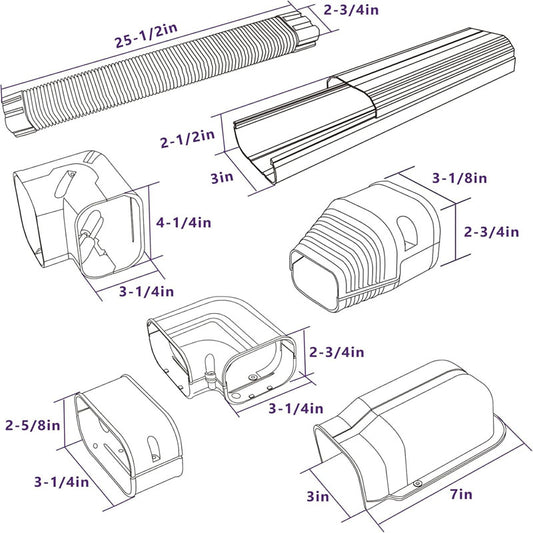 25-1/2in
2-3/4in
2-1/2in
3in
4-1/4in
3-1/4in
3-1/8in
2-3/4in
2-3/4in
3-1/4in
2-5/8in
3-1/4in
3in
7in