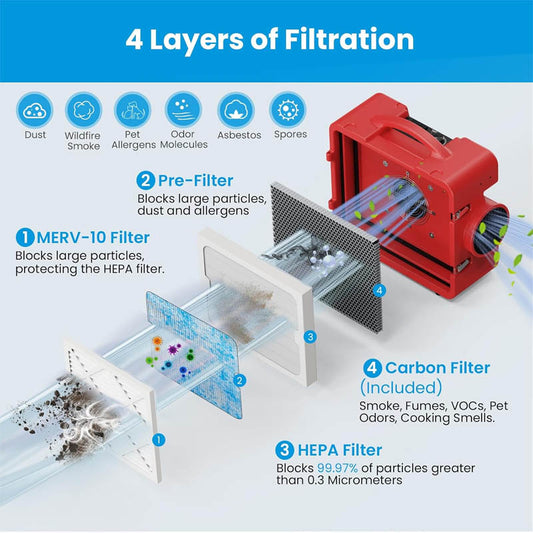 4 Layers of Filtration

Dust
Wildfire Smoke
Pet Allergens
Odor Molecules
Asbestos
Spores

2 Pre-Filter
Blocks large particles, dust and allergens

1 MERV-10 Filter
Blocks large particles, protecting the HEPA filter.

4

3

2

1

4 Carbon Filter (Included)
Smoke, Fumes, VOCs, Pet Odors, Cooking Smells.

3 HEPA Filter
Blocks 99.97% of particles greater than 0.3 Micrometers