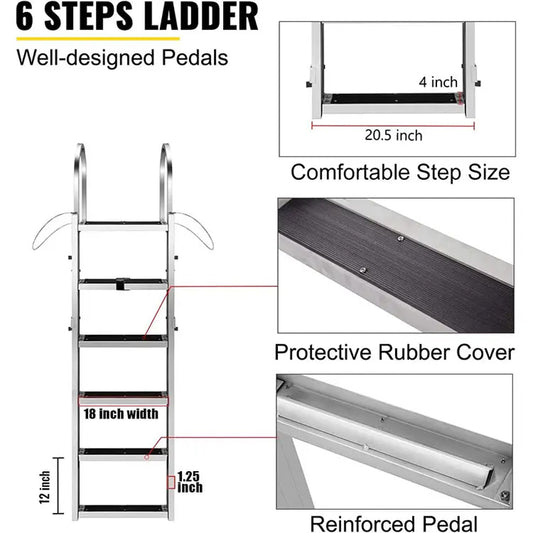 6 STEPS LADDER

Well-designed Pedals

4 inch

20.5 inch

Comfortable Step Size

Protective Rubber Cover

18 inch width

12 inch

1.25 inch

Reinforced Pedal