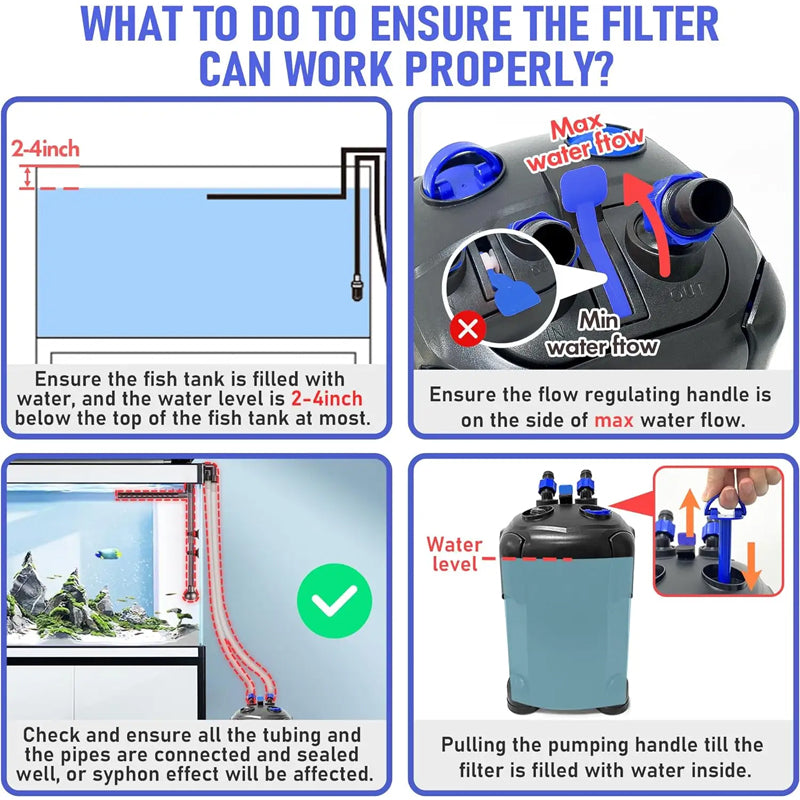 WHAT TO DO TO ENSURE THE FILTER CAN WORK PROPERLY?

2-4inch

Ensure the fish tank is filled with water, and the water level is 2-4inch below the top of the fish tank at most.

Max water ftow

OUT

Min water ftow

Ensure the flow regulating handle is on the side of max water flow.

Check and ensure all the tubing and the pipes are connected and sealed well, or syphon effect will be affected.

Water level

Pulling the pumping handle till the filter is filled with water inside.