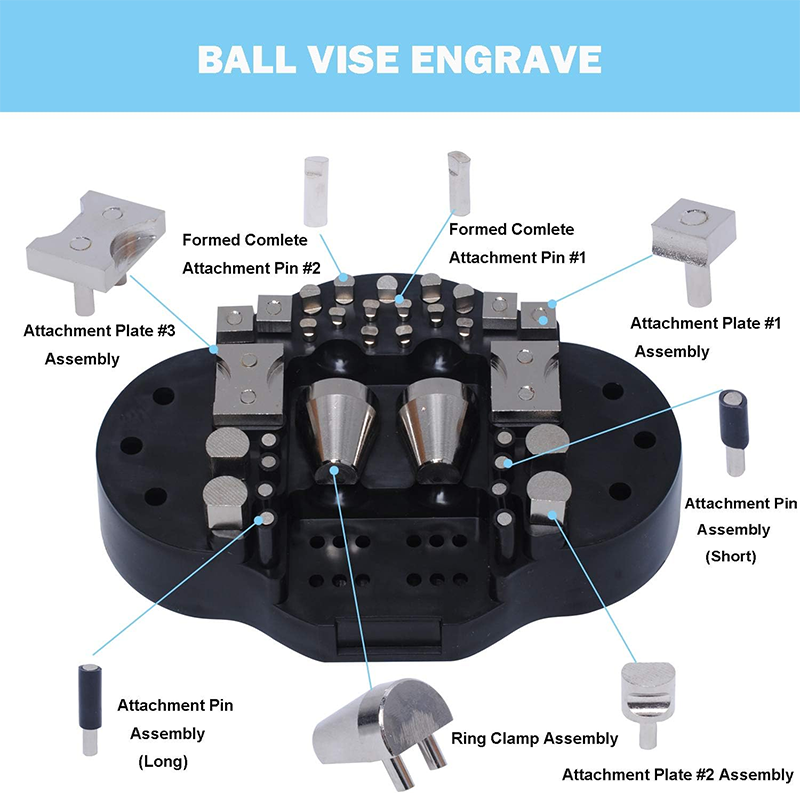 BALL VISE ENGRAVE

Formed Comlete Attachment Pin #2

Formed Comlete Attachment Pin #1

Attachment Plate #3 Assembly

Attachment Plate #1 Assembly

Attachment Pin Assembly (Short)

Attachment Pin Assembly (Long)

Ring Clamp Assembly

Attachment Plate #2 Assembly