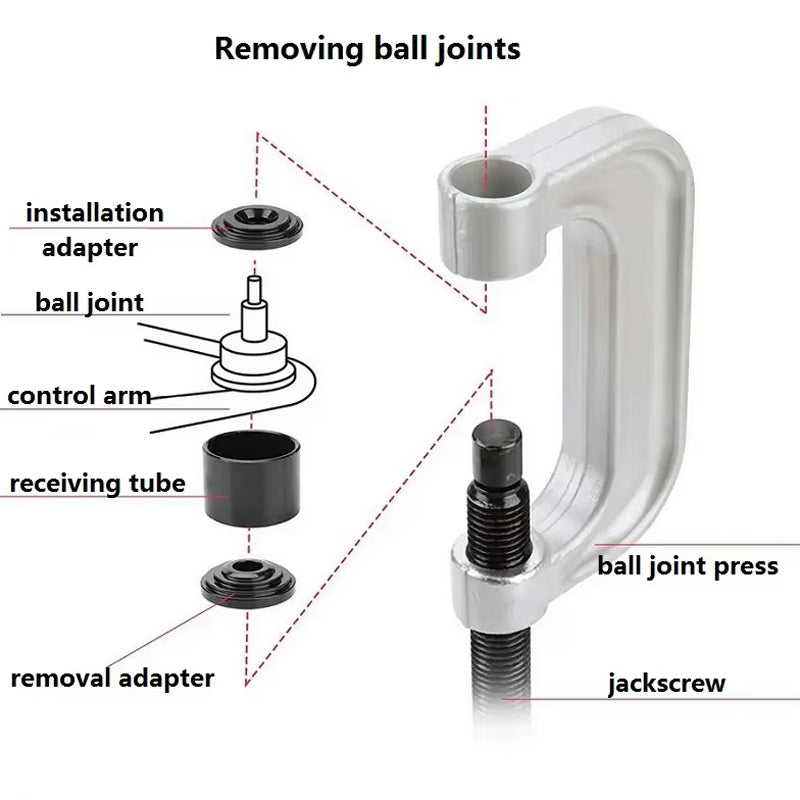 Removing ball joints

installation adapter

ball joint

control arm

receiving tube

removal adapter

ball joint press

jackscrew