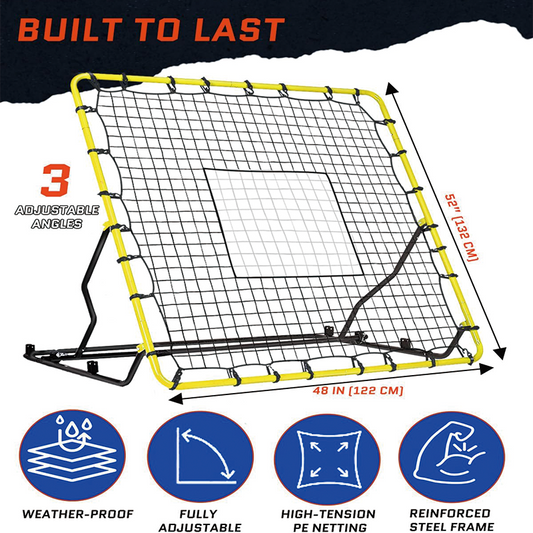 BUILT TO LAST

3
ADJUSTABLE ANGLES

52" (132 CM)

48 IN (122 CM)

WEATHER-PROOF

FULLY ADJUSTABLE

HIGH-TENSION PE NETTING

REINFORCED STEEL FRAME