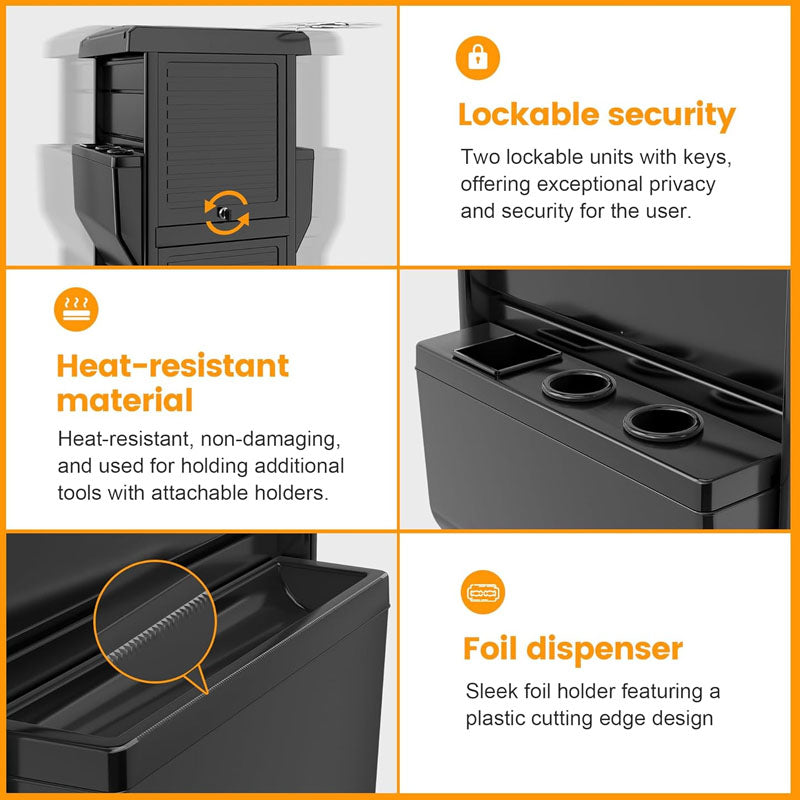 Lockable security

Two lockable units with keys, offering exceptional privacy and security for the user.

Heat-resistant material

Heat-resistant, non-damaging, and used for holding additional tools with attachable holders.

Foil dispenser

Sleek foil holder featuring a plastic cutting edge design