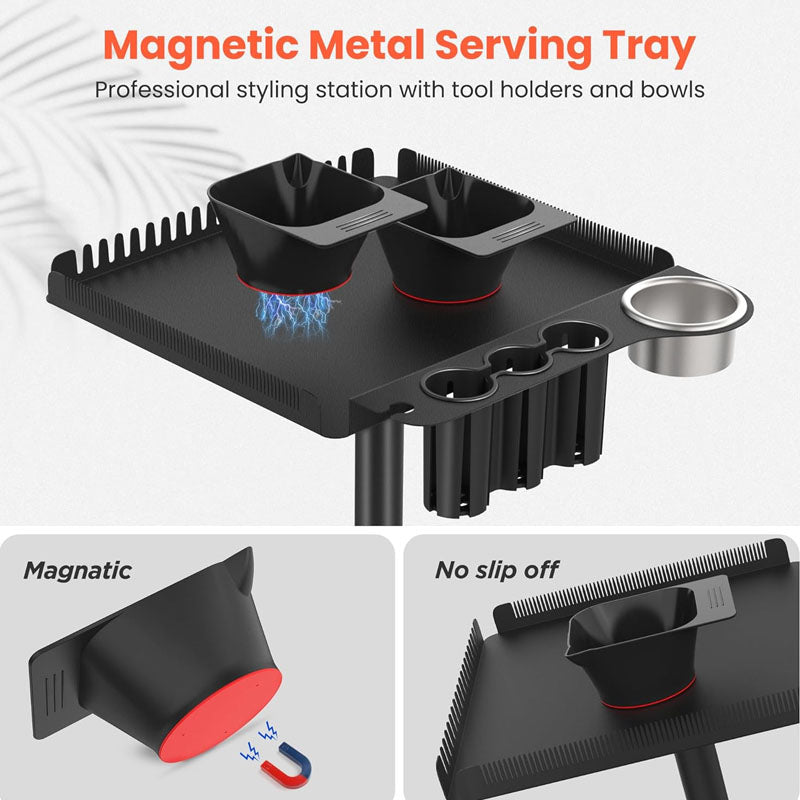 Magnetic Metal Serving Tray
Professional styling station with tool holders and bowls

Magnatic

No slip off